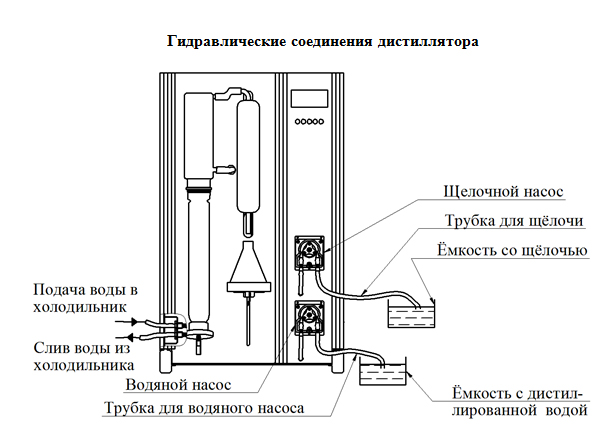 Гидравлические соединения дистиллятора

Щелочной насос

Трубка для щёлочи

Ёмкость со щёлочью

Подача воды в холодильник

Слив воды из холодильника

Водяной насос

Трубка для водяного насоса

Ёмкость с дистиллированной водой